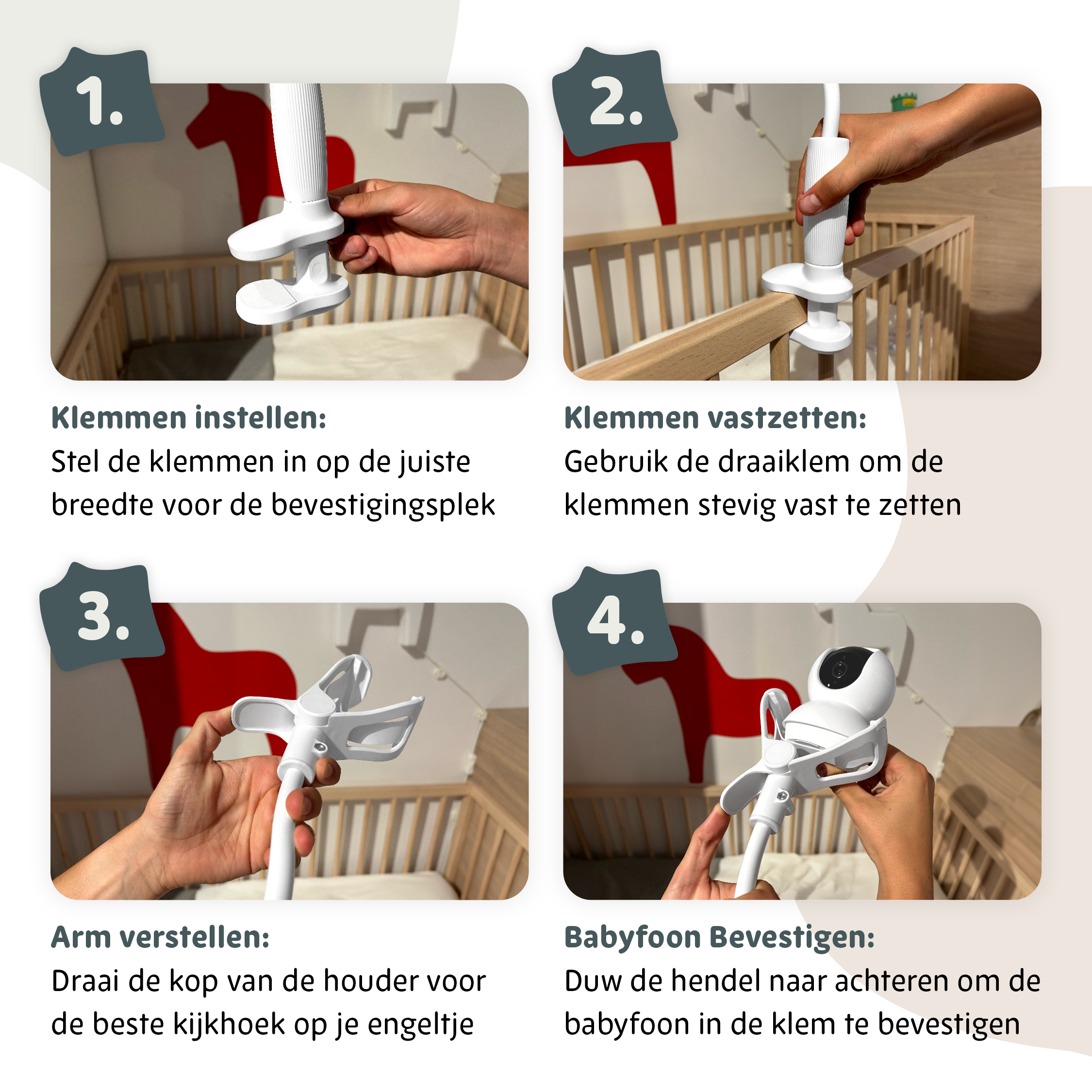 1.

Klemmen instellen:
Stel de klemmen in op de juiste breedte voor de bevestigingsplek

2.

Klemmen vastzetten:
Gebruik de draaiklem om de klemmen stevig vast te zetten

3.

Arm verstellen:
Draai de kop van de houder voor de beste kijkhoek op je engeltje

4.

Babyfoon Bevestigen:
Duw de hendel naar achteren om de babyfoon in de klem te bevestigen